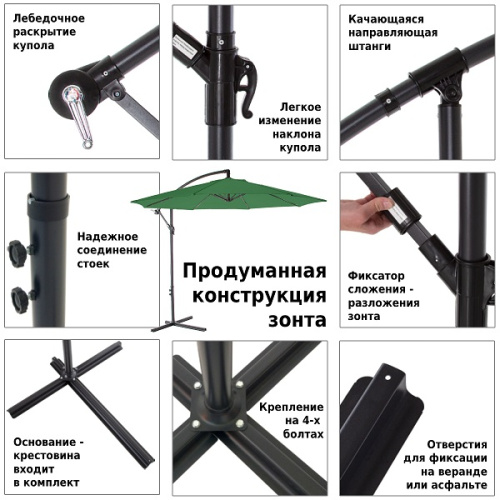 Лебедочное раскрытие купола

Легкое изменение наклона купола

Качающаяся направляющая штанги

Надежное соединение стоек

Продуманная конструкция зонта

Фиксатор сложения - разложения зонта

Основание - крестовина входит в комплект

Крепление на 4-х болтах

Отверстия для фиксации на веранде или асфальте