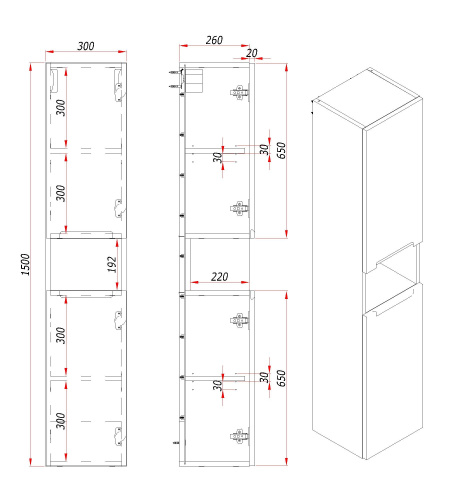 300

1500

300

300

192

300

300

260

20

30

30

650

220

30

30

650