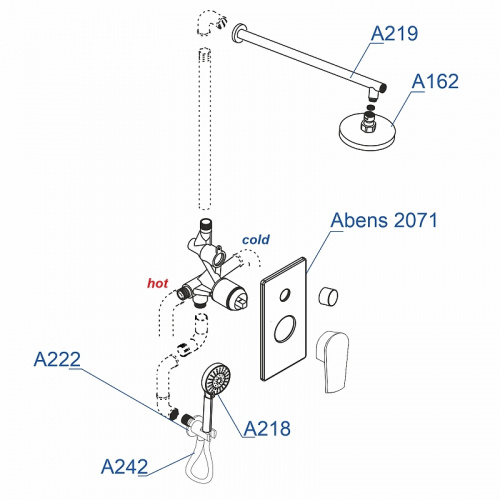 A219

A162

Abens 2071

cold

hot

A222

A218

A242