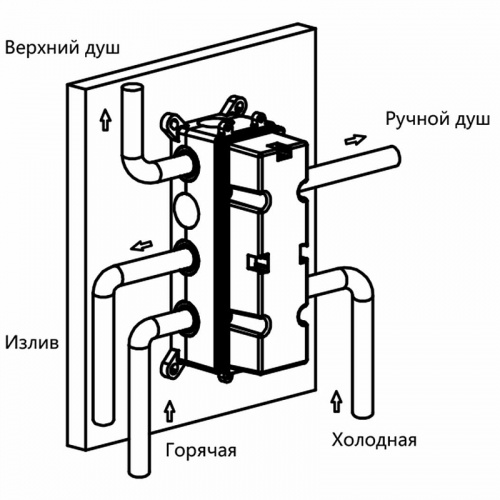 Верхний душ

Ручной душ

Излив

Горячая

Холодная