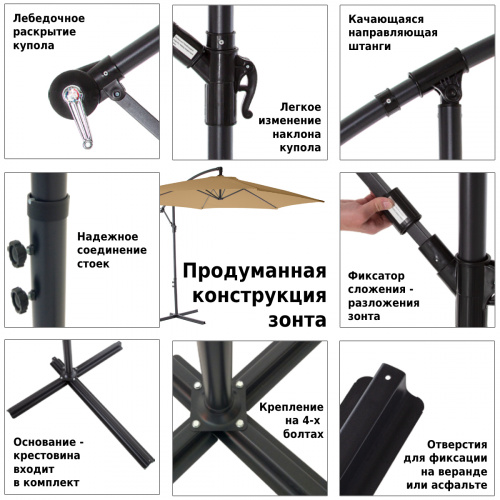 Лебедочное раскрытие купола

Легкое изменение наклона купола

Качающаяся направляющая штанги

Надежное соединение стоек

Продуманная конструкция зонта

Фиксатор сложения - разложения зонта

Основание - крестовина входит в комплект

Крепление на 4-х болтах

Отверстия для фиксации на веранде или асфальте