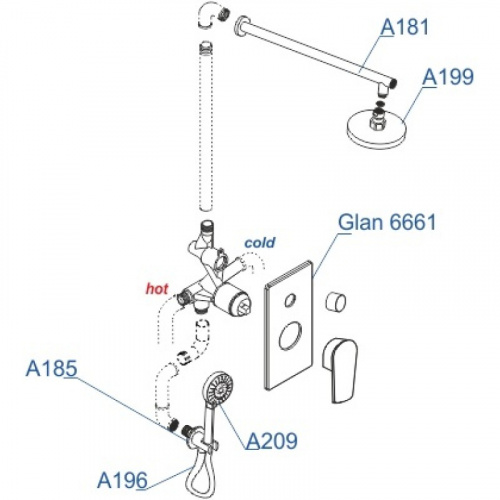 A181
A199
Glan 6661
cold
hot
A185
A209
A196