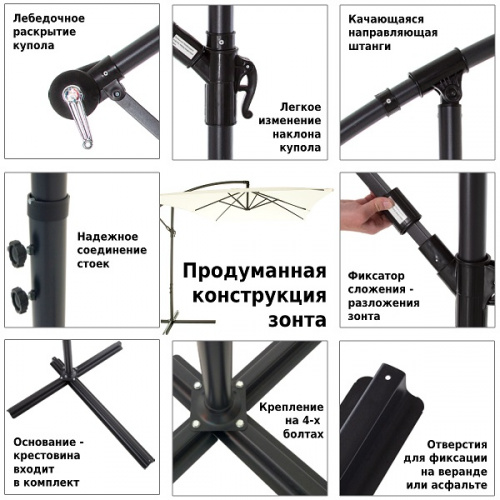 Лебедочное раскрытие купола

Легкое изменение наклона купола

Качающаяся направляющая штанги

Надежное соединение стоек

Продуманная конструкция зонта

Фиксатор сложения - разложения зонта

Основание - крестовина входит в комплект

Крепление на 4-х болтах

Отверстия для фиксации на веранде или асфальте