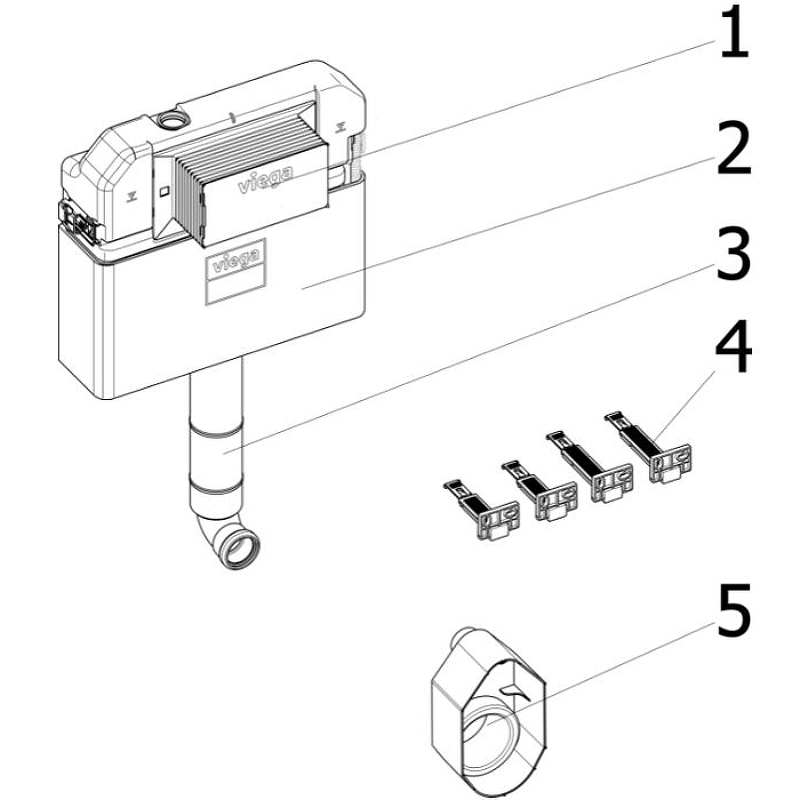 1
2
3
4
5
viega
viega