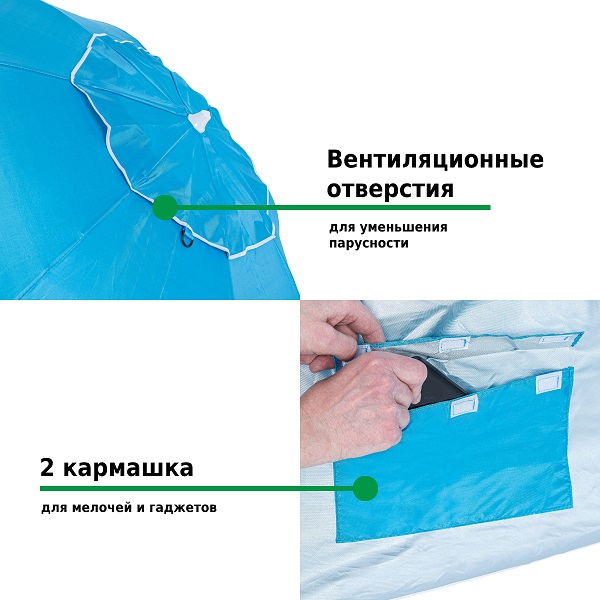 Вентиляционные отверстия

для уменьшения парусности

2 кармашка

для мелочей и гаджетов