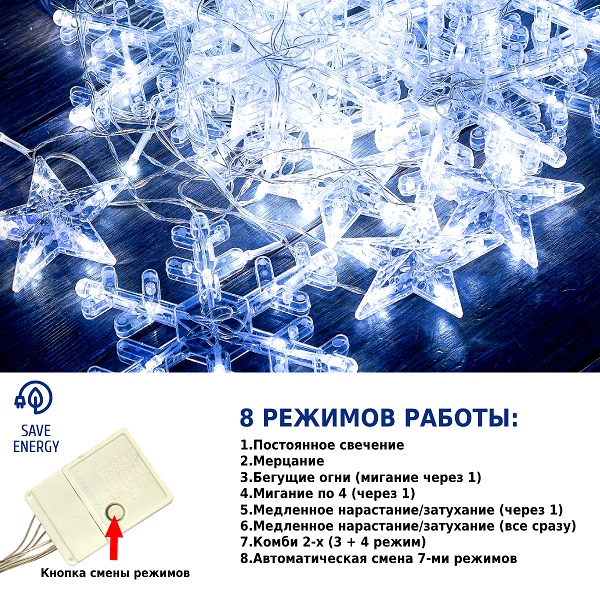 SAVE
ENERGY

Кнопка смены режимов

8 РЕЖИМОВ РАБОТЫ:

1.Постоянное свечение
2.Мерцание
3.Бегущие огни (мигание через 1)
4.Мигание по 4 (через 1)
5.Медленное нарастание/затухание (через 1)
6.Медленное нарастание/затухание (все сразу)
7.Комби 2-х (3 + 4 режим)
8.Автоматическая смена 7-ми режимов