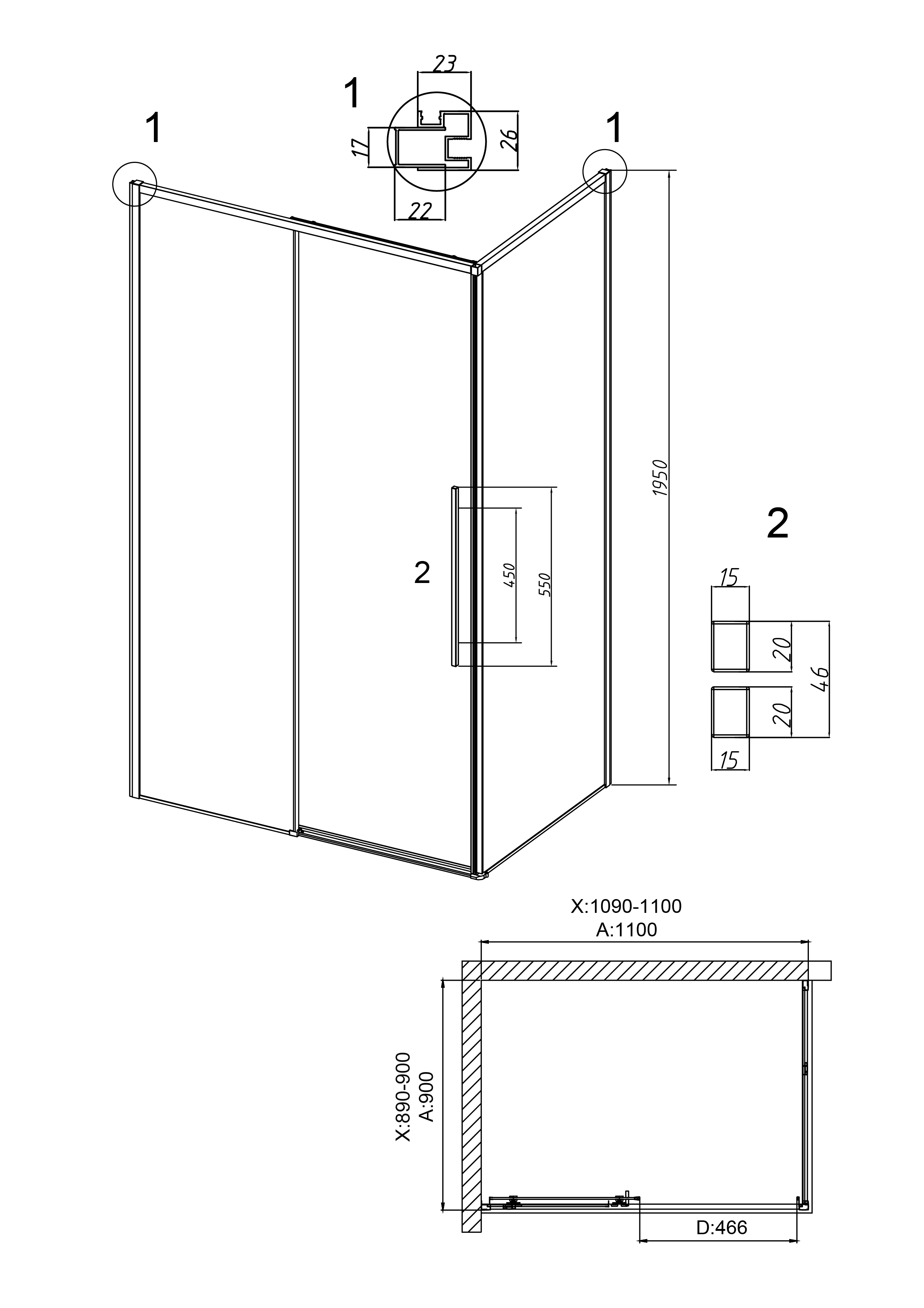 1

1

23

17

26

22

1

1950

2

450

550

2

15

20

46

20

15

X:1090-1100
A:1100

X:890-900
A:900

D:466