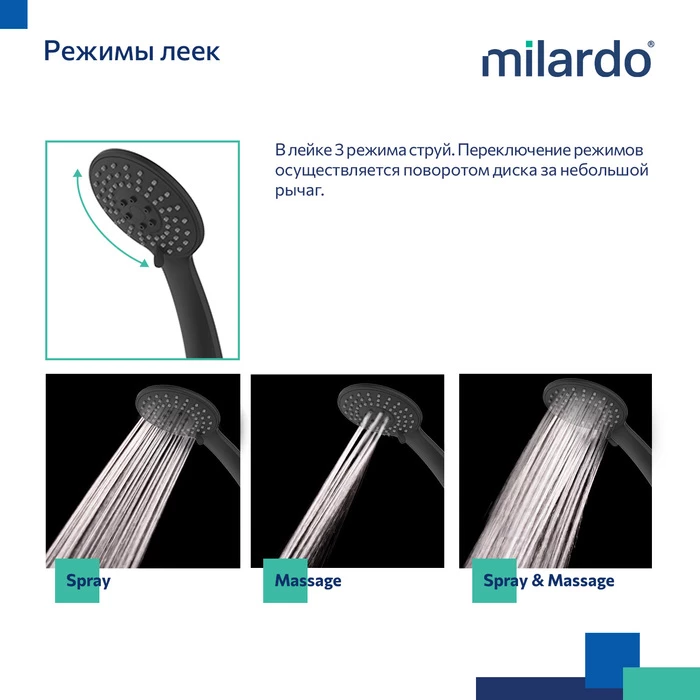 Режимы леек

milardo®

В лейке 3 режима струй. Переключение режимов осуществляется поворотом диска за небольшой рычаг.

Spray

Massage

Spray & Massage