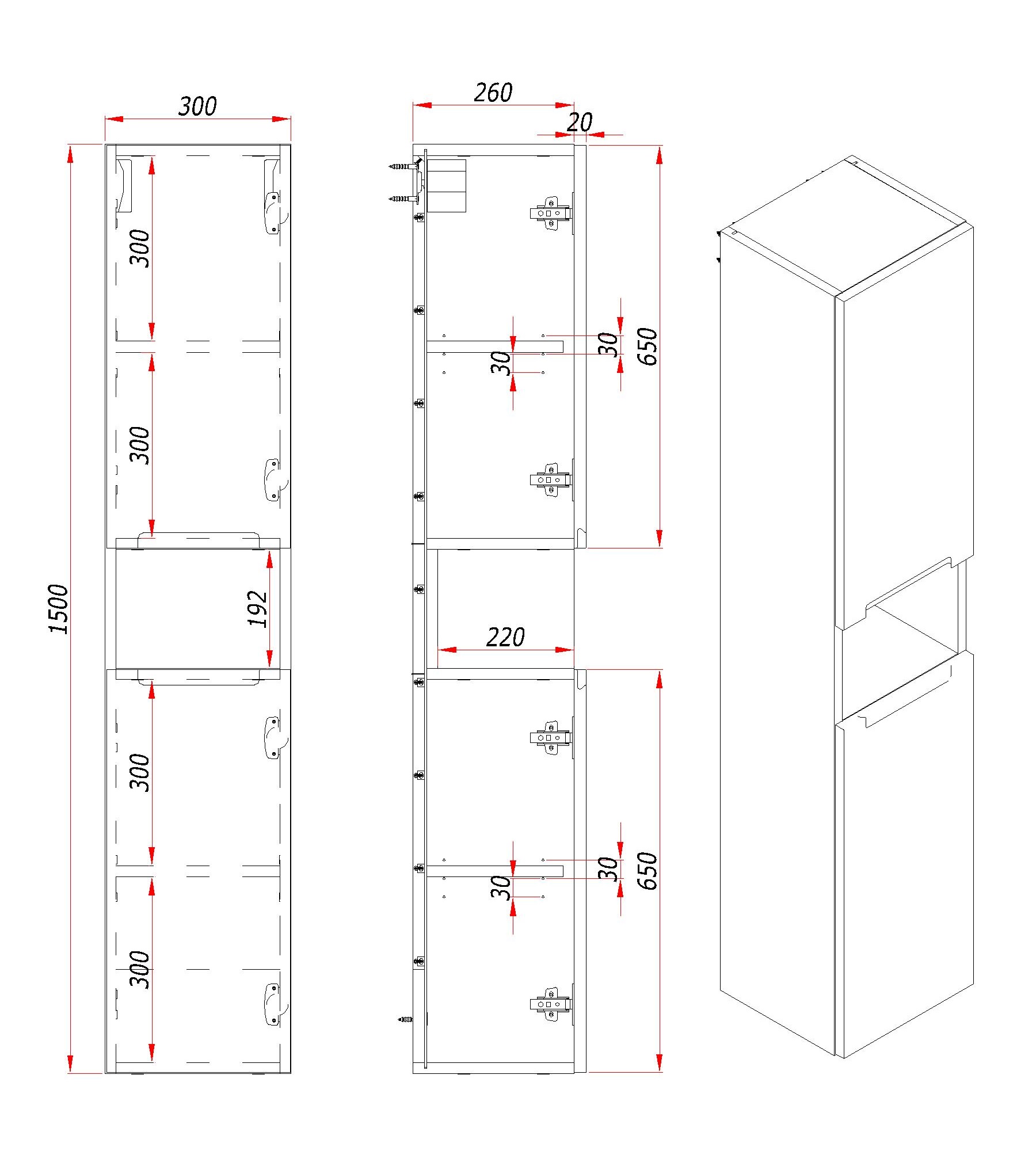 300
1500
300
300
192
300
300
260
20
30
30
650
220
30
30
650